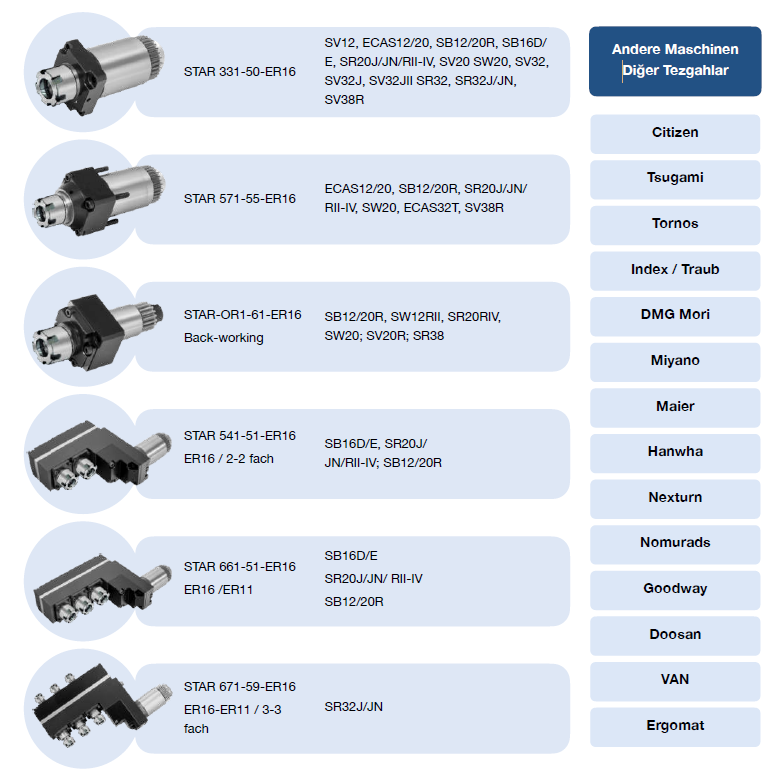 STAR 331-50-ER16

SV12, ECAS12/20, SB12/20R, SB16D/E, SR20J/JN/RII-IV, SV20 SW20, SV32, SV32J, SV32JII SR32, SR32J/JN, SV38R

STAR 571-55-ER16

ECAS12/20, SB12/20R, SR20J/JN/RII-IV, SW20, ECAS32T, SV38R

STAR-OR1-61-ER16
Back-working

SB12/20R, SW12RII, SR20RIV, SW20; SV20R; SR38

STAR 541-51-ER16
ER16 / 2-2 fach

SB16D/E, SR20J/JN/RII-IV; SB12/20R

STAR 661-51-ER16
ER16 /ER11

SB16D/E
SR20J/JN/ RII-IV
SB12/20R

STAR 671-59-ER16
ER16-ER11 / 3-3 fach

SR32J/JN

Andere Maschinen
Diğer Tezgahlar

Citizen

Tsugami

Tornos

Index / Traub

DMG Mori

Miyano

Maier

Hanwha

Nexturn

Nomurads

Goodway

Doosan

VAN

Ergomat